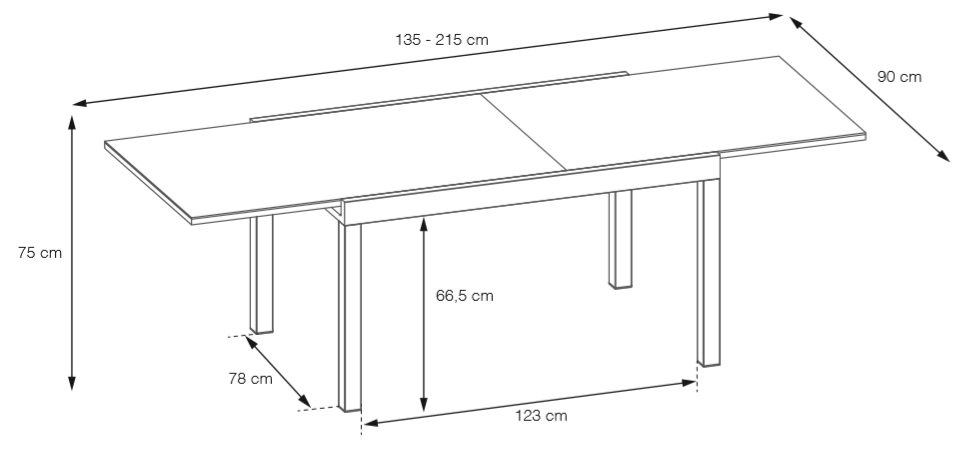 135 - 215 cm

90 cm

75 cm

66,5 cm

78 cm

123 cm