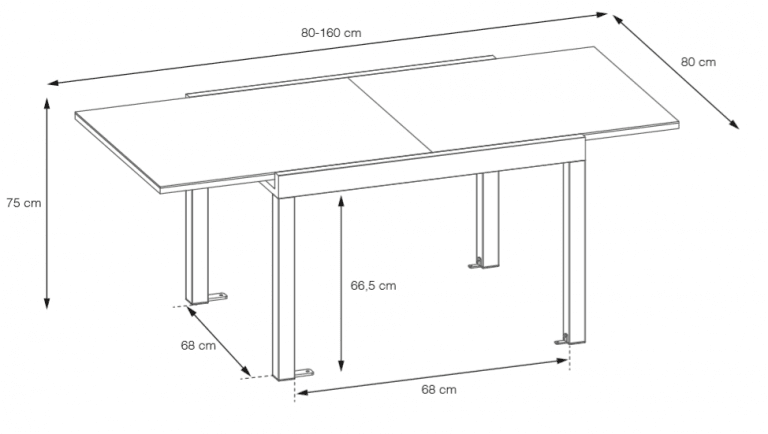 80-160 cm
80 cm
75 cm
66,5 cm
68 cm
68 cm